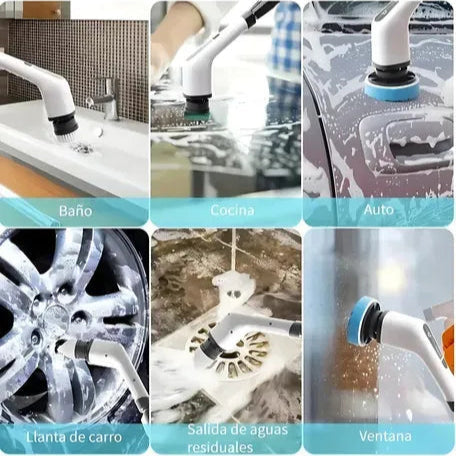 Baño

Cocina

Auto

Llanta de carro

Salida de aguas residuales

Ventana